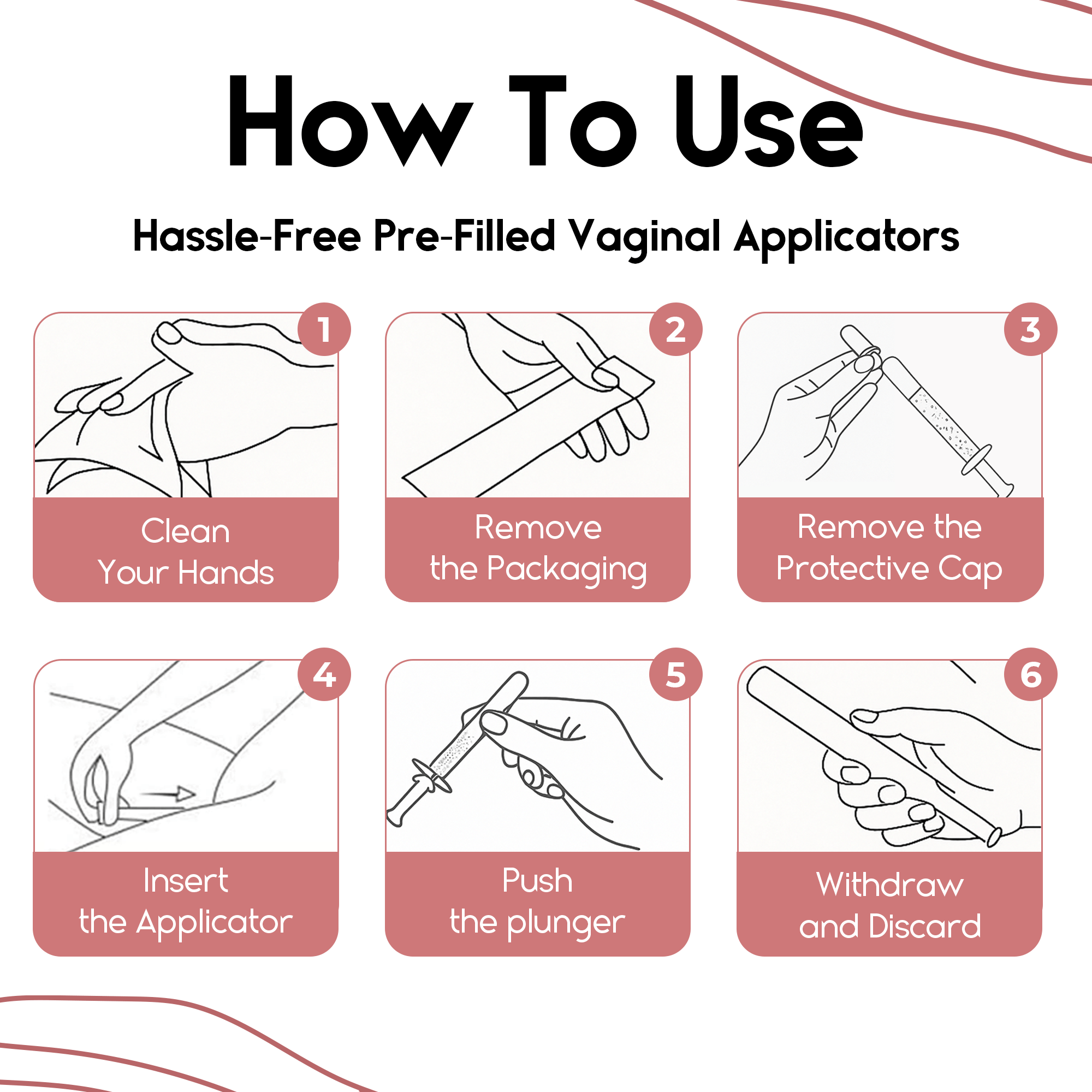 How To Use

Hassle-Free Pre-Filled Vaginal Applicators

1
Clean
Your Hands

2
Remove
the Packaging

3
Remove the
Protective Cap

4
Insert
the Applicator

5
Push
the plunger

6
Withdraw
and Discard