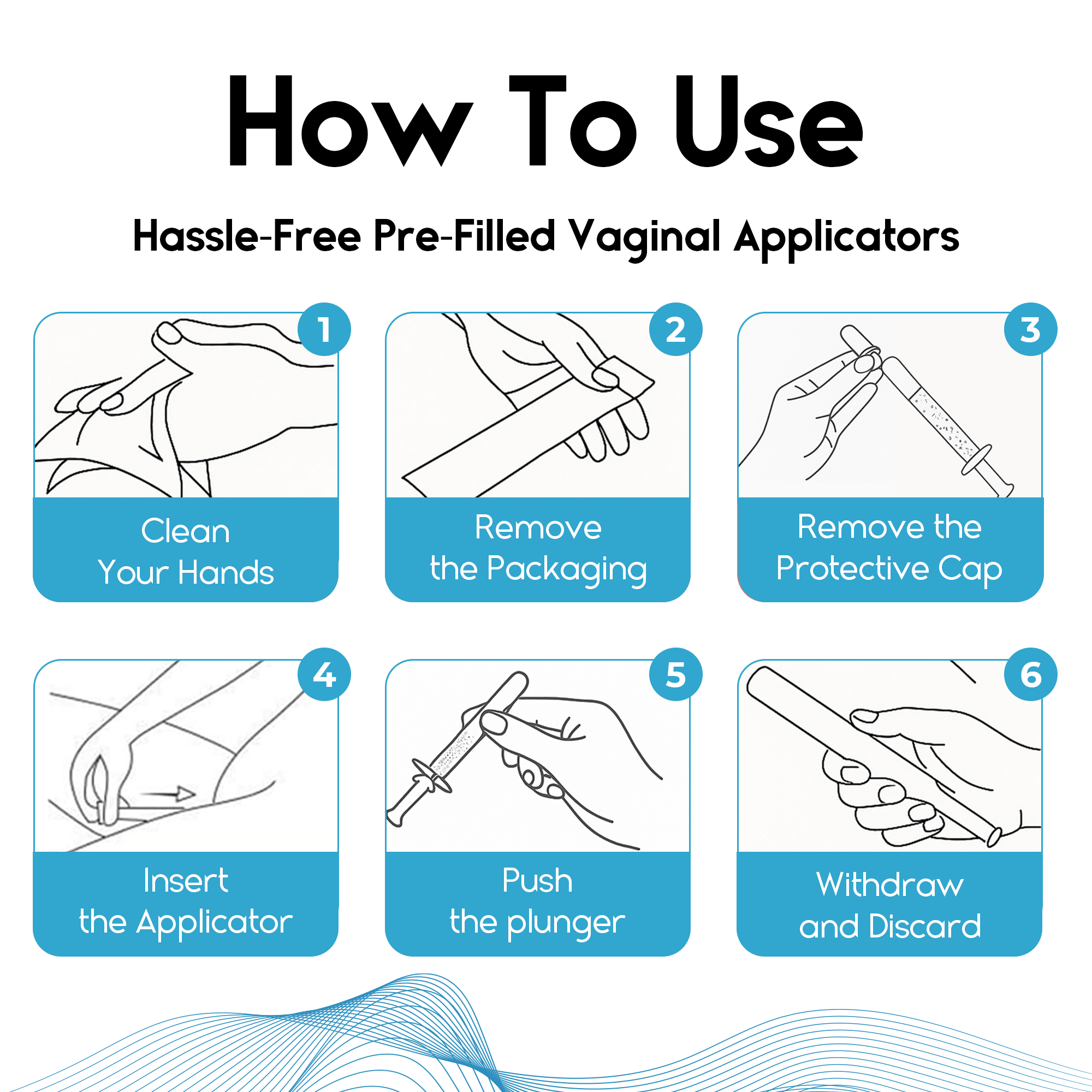 How To Use

Hassle-Free Pre-Filled Vaginal Applicators

1
Clean
Your Hands

2
Remove
the Packaging

3
Remove the
Protective Cap

4
Insert
the Applicator

5
Push
the plunger

6
Withdraw
and Discard